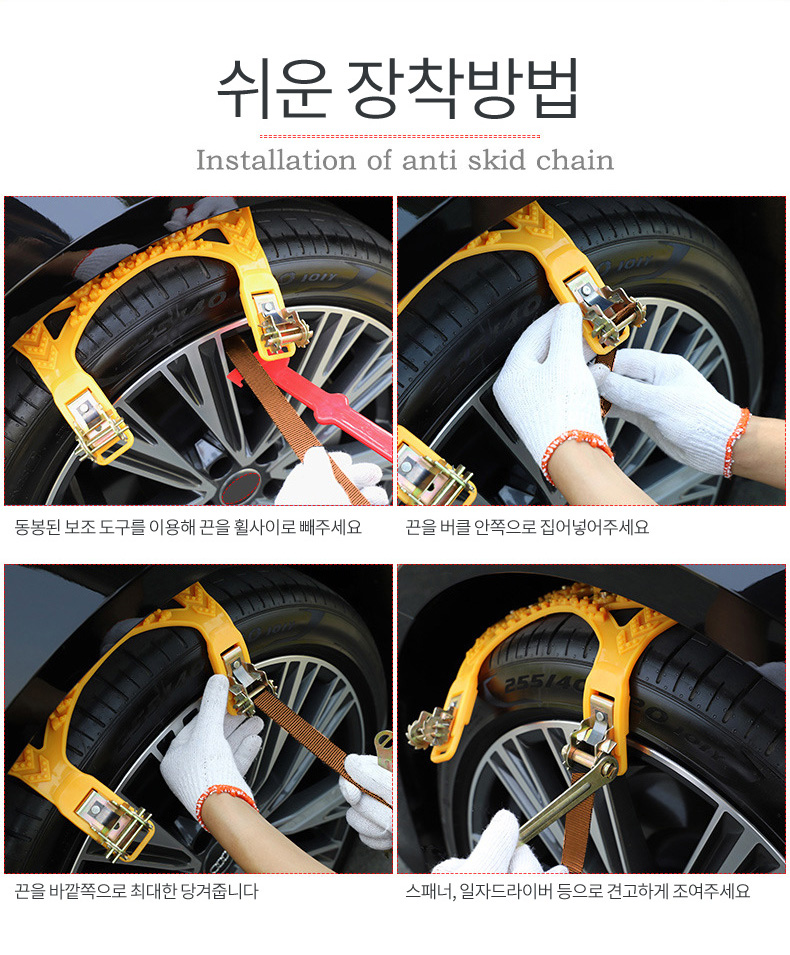 쉬운 장착방법

Installation of anti skid chain

동봉된 보조 도구를 이용해 끈을 휠사이로 빼주세요

끈을 버클 안쪽으로 집어넣어주세요

끈을 바깥쪽으로 최대한 당겨줍니다

스패너, 일자드라이버 등으로 견고하게 조여주세요